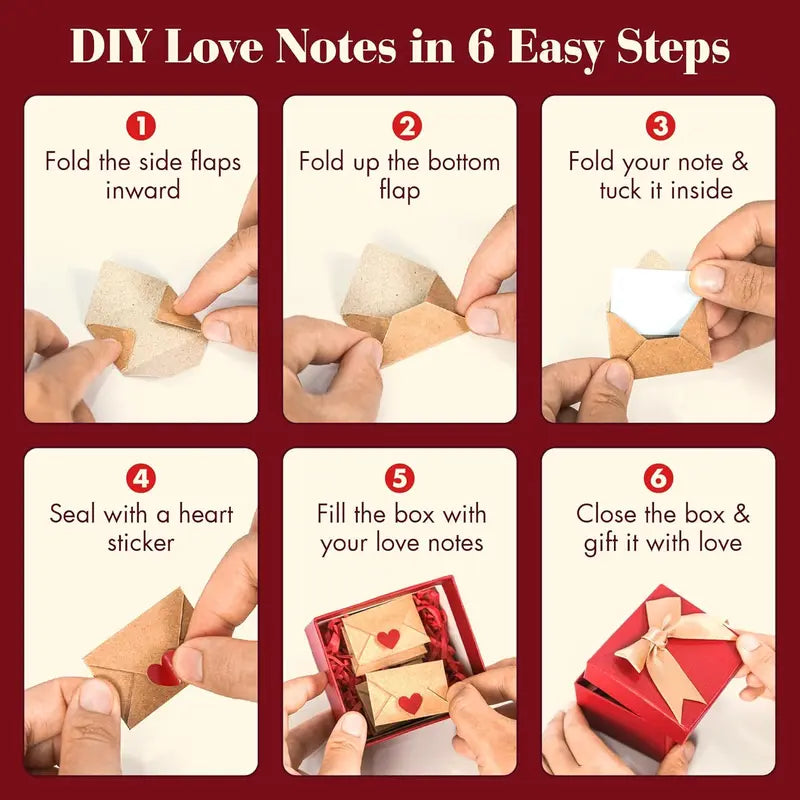 DIY Love Notes in 6 Easy Steps

1
Fold the side flaps inward

2
Fold up the bottom flap

3
Fold your note & tuck it inside

4
Seal with a heart sticker

5
Fill the box with your love notes

6
Close the box & gift it with love